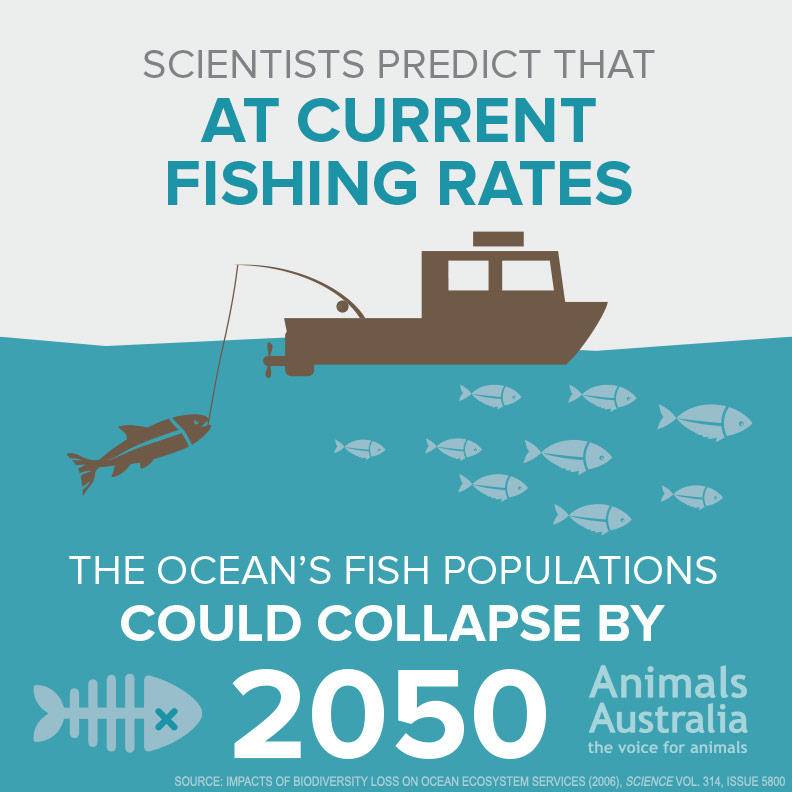 SCIENTISTS PREDICT THAT
AT CURRENT FISHING RATES

THE OCEAN'S FISH POPULATIONS
COULD COLLAPSE BY
2050

Animals Australia
the voice for animals

SOURCE: IMPACTS OF BIODIVERSITY LOSS ON OCEAN ECOSYSTEM SERVICES (2006), SCIENCE VOL. 314, ISSUE 5800